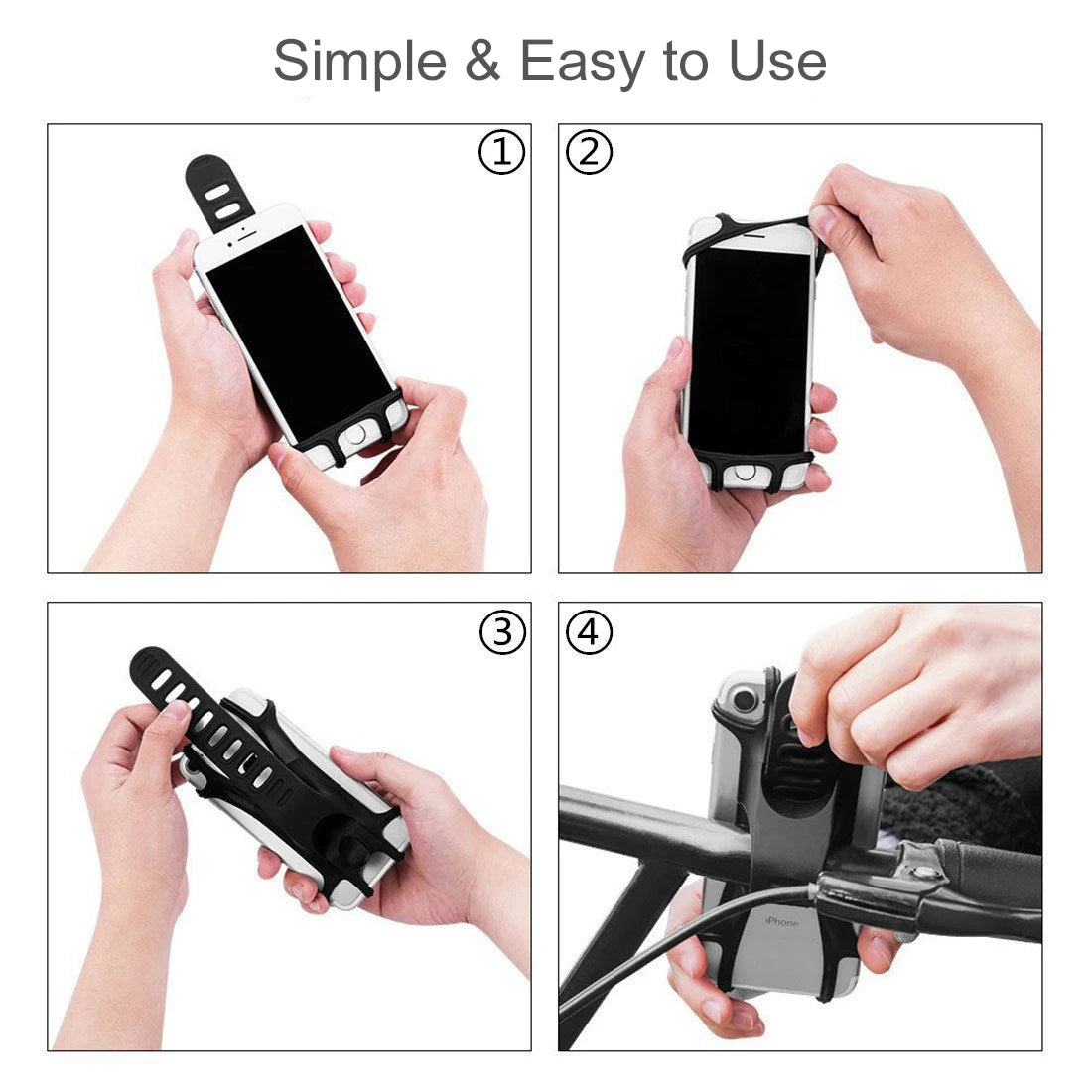 Simple & Easy to Use

①

②

③

④

iPhone